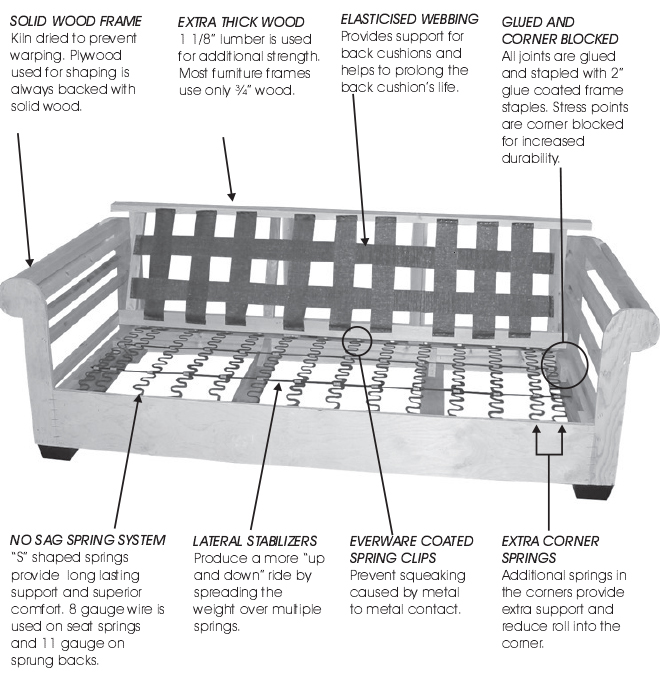 SOLID WOOD FRAME
Kiln dried to prevent warping. Plywood used for shaping is always backed with solid wood.

EXTRA THICK WOOD
1 1/8" lumber is used for additional strength. Most furniture frames use only ¾" wood.

ELASTICISED WEBBING
Provides support for back cushions and helps to prolong the back cushion's life.

GLUED AND CORNER BLOCKED
All joints are glued and stapled with 2" glue coated frame staples. Stress points are corner blocked for increased durability.

NO SAG SPRING SYSTEM
"S" shaped springs provide long lasting support and superior comfort. 8 gauge wire is used on seat springs and 11 gauge on sprung backs.

LATERAL STABILIZERS
Produce a more "up and down" ride by spreading the weight over multiple springs.

EVERWARE COATED SPRING CLIPS
Prevent squeaking caused by metal to metal contact.

EXTRA CORNER SPRINGS
Additional springs in the corners provide extra support and reduce roll into the corner.